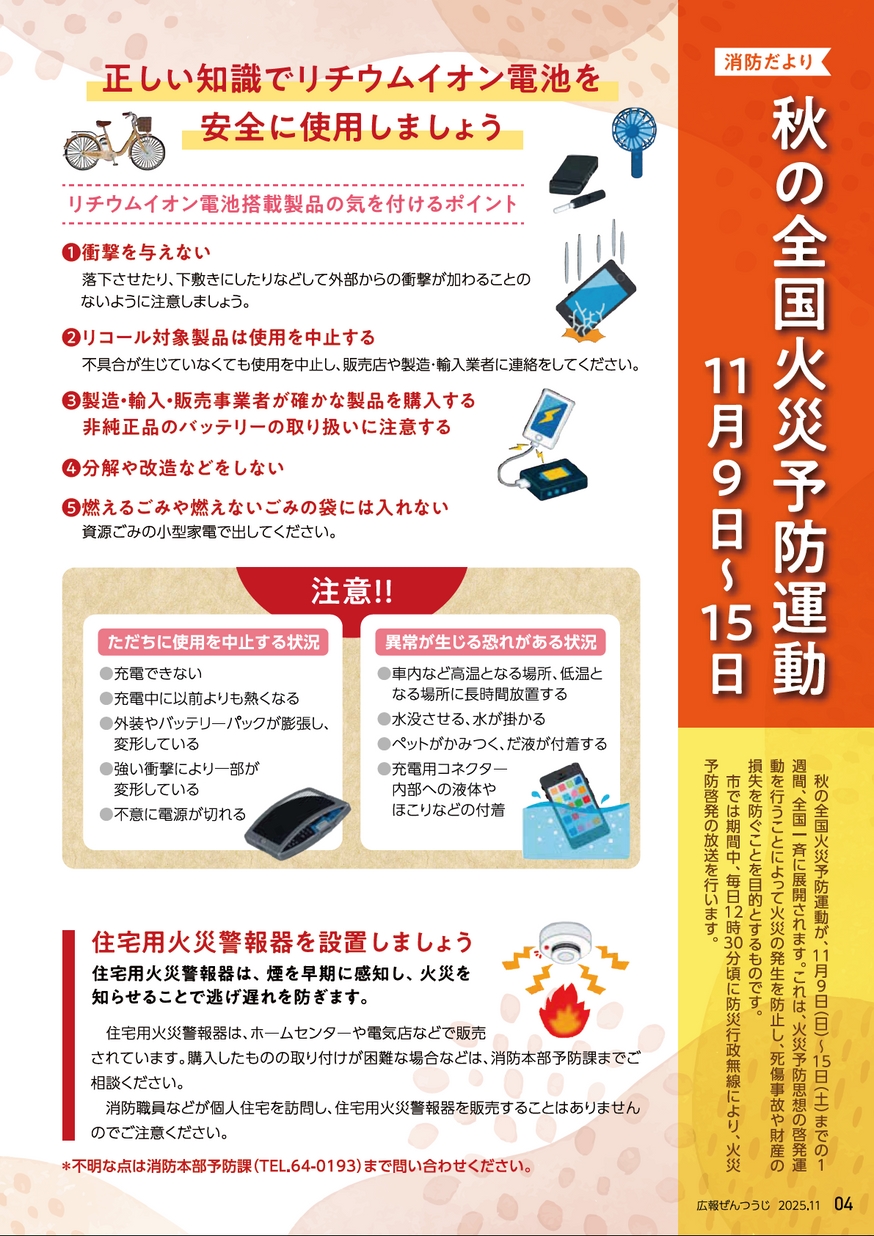 消防だより

秋の全国火災予防運動

11月9日～15日

秋の全国火災予防運動が、11月9日(日)～15日(土)までの1週間、全国一斉に展開されます。これは、火災予防思想の啓発運動を行うことによって火災の発生を防止し、死傷事故や財産の損失を防ぐことを目的とするものです。

市では期間中、毎日12時30分頃に防災行政無線により、火災予防啓発の放送を行います。

正しい知識でリチウムイオン電池を安全に使用しましょう

リチウムイオン電池搭載製品の気を付けるポイント

❶衝撃を与えない
落下させたり、下敷きにしたりなどして外部からの衝撃が加わることのないように注意しましょう。

❷リコール対象製品は使用を中止する
不具合が生じていなくても使用を中止し、販売店や製造・輸入業者に連絡をしてください。

❸製造・輸入・販売事業者が確かな製品を購入する
非純正品のバッテリーの取り扱いに注意する

❹分解や改造などをしない

❺燃えるごみや燃えないごみの袋には入れない
資源ごみの小型家電で出してください。

注意!!

ただちに使用を中止する状況
●充電できない
●充電中に以前よりも熱くなる
●外装やバッテリーパックが膨張し、変形している
●強い衝撃により一部が変形している
●不意に電源が切れる

異常が生じる恐れがある状況
●車内など高温となる場所、低温となる場所に長時間放置する
●水没させる、水が掛かる
●ペットがかみつく、だ液が付着する
●充電用コネクター内部への液体やほこりなどの付着

住宅用火災警報器を設置しましょう
住宅用火災警報器は、煙を早期に感知し、火災を知らせることで逃げ遅れを防ぎます。

住宅用火災警報器は、ホームセンターや電気店などで販売されています。購入したものの取り付けが困難な場合などは、消防本部予防課までご相談ください。

消防職員などが個人住宅を訪問し、住宅用火災警報器を販売することはありませんのでご注意ください。

*不明な点は消防本部予防課(TEL.64-0193)まで問い合わせください。

広報ぜんつうじ 2025.11 04